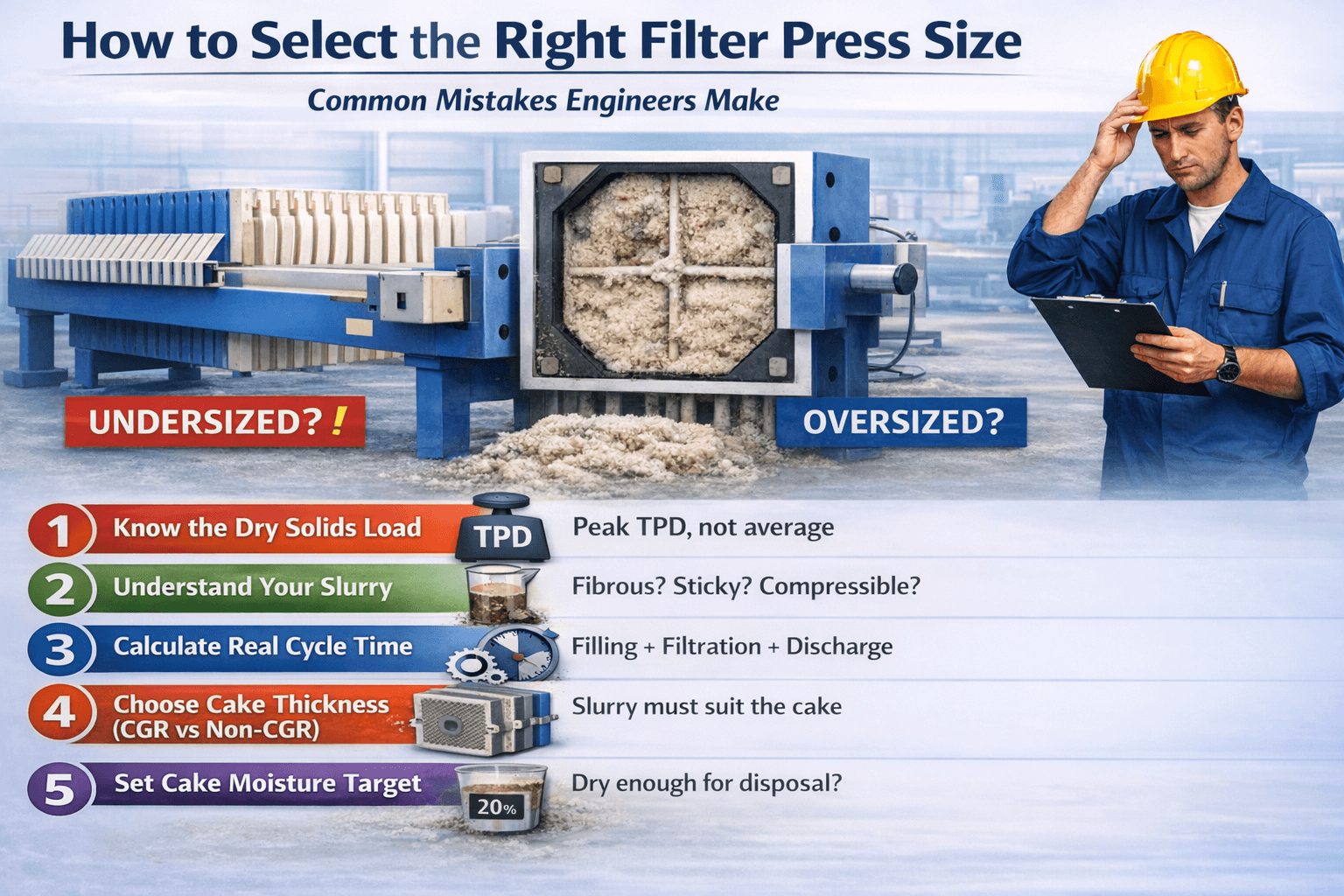 How to Select the Right Filter Press Size

Common Mistakes Engineers Make

UNDERSIZED? !

OVERSIZED?

1 Know the Dry Solids Load TPD Peak TPD, not average

2 Understand Your Slurry Fibrous? Sticky? Compressible?

3 Calculate Real Cycle Time Filling + Filtration + Discharge

4 Choose Cake Thickness (CGR vs Non-CGR) Slurry must suit the cake

5 Set Cake Moisture Target 20% Dry enough for disposal?